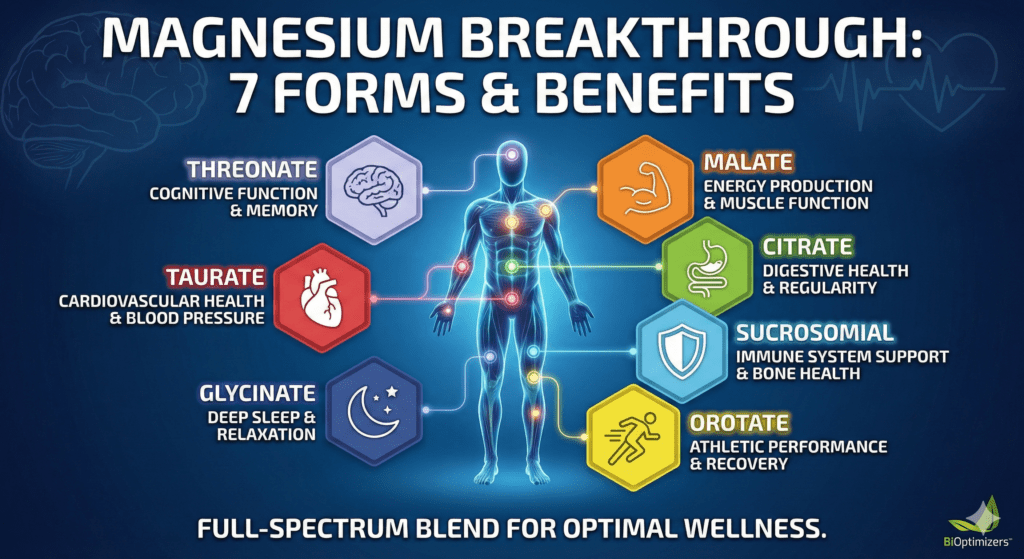 MAGNESIUM BREAKTHROUGH: 7 FORMS & BENEFITS

THREONATE
COGNITIVE FUNCTION & MEMORY

TAURATE
CARDIOVASCULAR HEALTH & BLOOD PRESSURE

GLYCINATE
DEEP SLEEP & RELAXATION

MALATE
ENERGY PRODUCTION & MUSCLE FUNCTION

CITRATE
DIGESTIVE HEALTH & REGULARITY

SUCROSOMIAL
IMMUNE SYSTEM SUPPORT & BONE HEALTH

OROTATE
ATHLETIC PERFORMANCE & RECOVERY

FULL-SPECTRUM BLEND FOR OPTIMAL WELLNESS.

BiOptimizers™